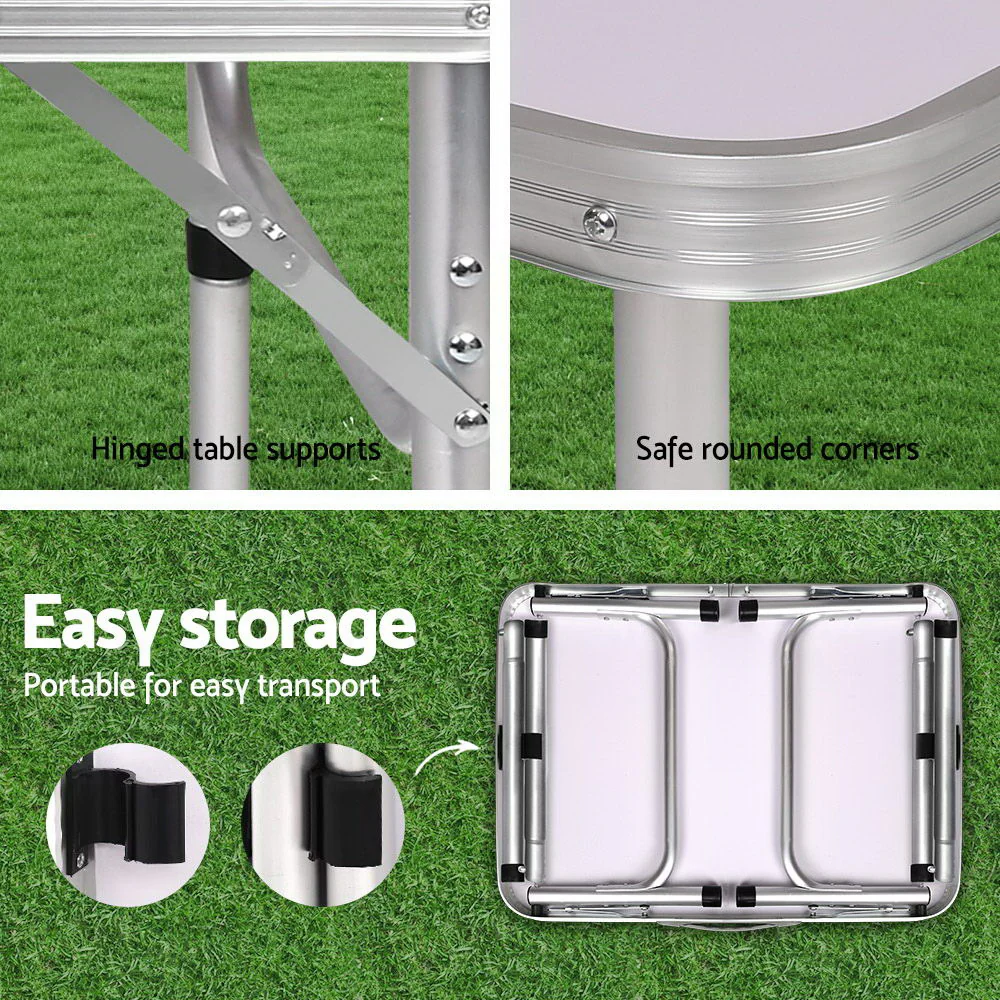 Hinged table supports

Safe rounded corners

Easy storage

Portable for easy transport